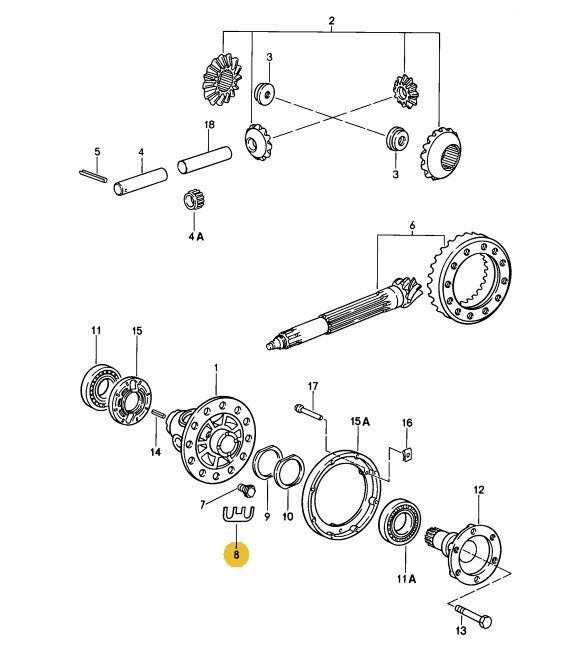 2
3
18
5
4
3
4 A
6
11
15
1
17
15 A
16
14
7
9
10
12
8
11 A
13